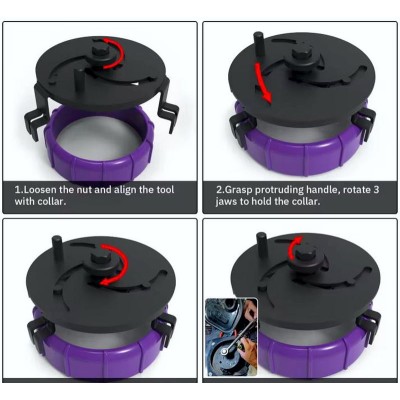 1.Loosen the nut and align the tool with collar.

2.Grasp protruding handle, rotate 3 jaws to hold the collar.