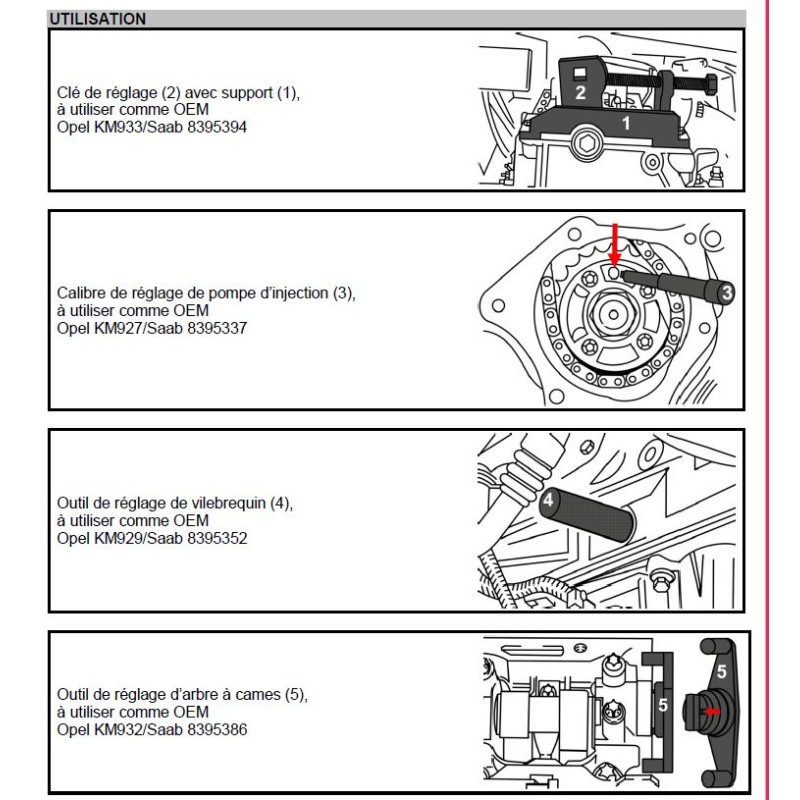 UTILISATION

Clé de réglage (2) avec support (1), à utiliser comme OEM Opel KM933/Saab 8395394

2

1

Calibre de réglage de pompe d'injection (3), à utiliser comme OEM Opel KM927/Saab 8395337

3

Outil de réglage de vilebrequin (4), à utiliser comme OEM Opel KM929/Saab 8395352

4

Outil de réglage d'arbre à cames (5), à utiliser comme OEM Opel KM932/Saab 8395386

5

5