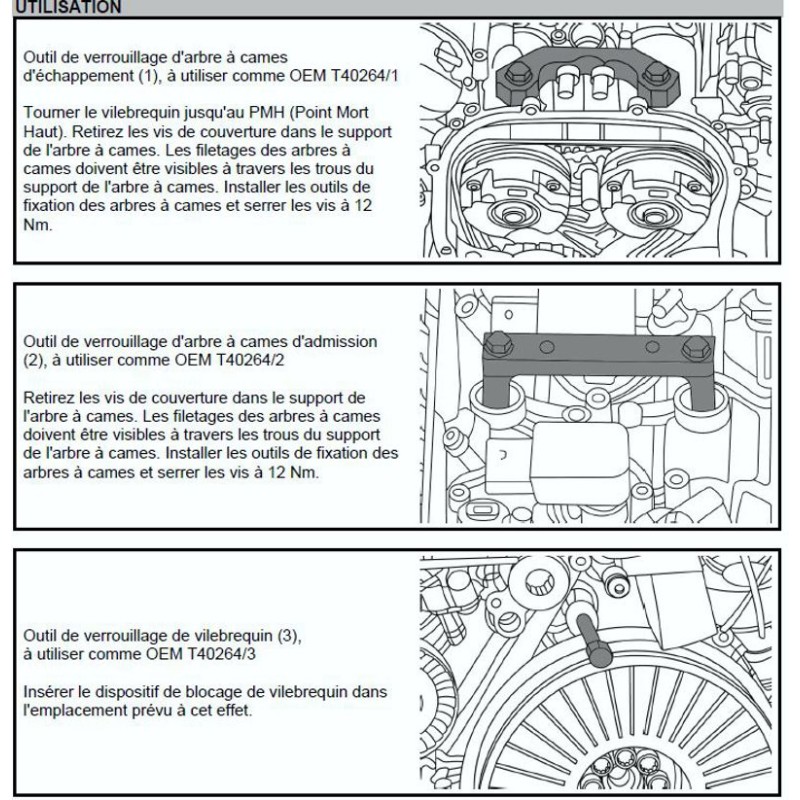 UTILISATION

Outil de verrouillage d'arbre à cames d'échappement (1), à utiliser comme OEM T40264/1

Tourner le vilebrequin jusqu'au PMH (Point Mort Haut). Retirez les vis de couverture dans le support de l'arbre à cames. Les filetages des arbres à cames doivent être visibles à travers les trous du support de l'arbre à cames. Installer les outils de fixation des arbres à cames et serrer les vis à 12 Nm.

Outil de verrouillage d'arbre à cames d'admission (2), à utiliser comme OEM T40264/2

Retirez les vis de couverture dans le support de l'arbre à cames. Les filetages des arbres à cames doivent être visibles à travers les trous du support de l'arbre à cames. Installer les outils de fixation des arbres à cames et serrer les vis à 12 Nm.

Outil de verrouillage de vilebrequin (3), à utiliser comme OEM T40264/3

Insérer le dispositif de blocage de vilebrequin dans l'emplacement prévu à cet effet.