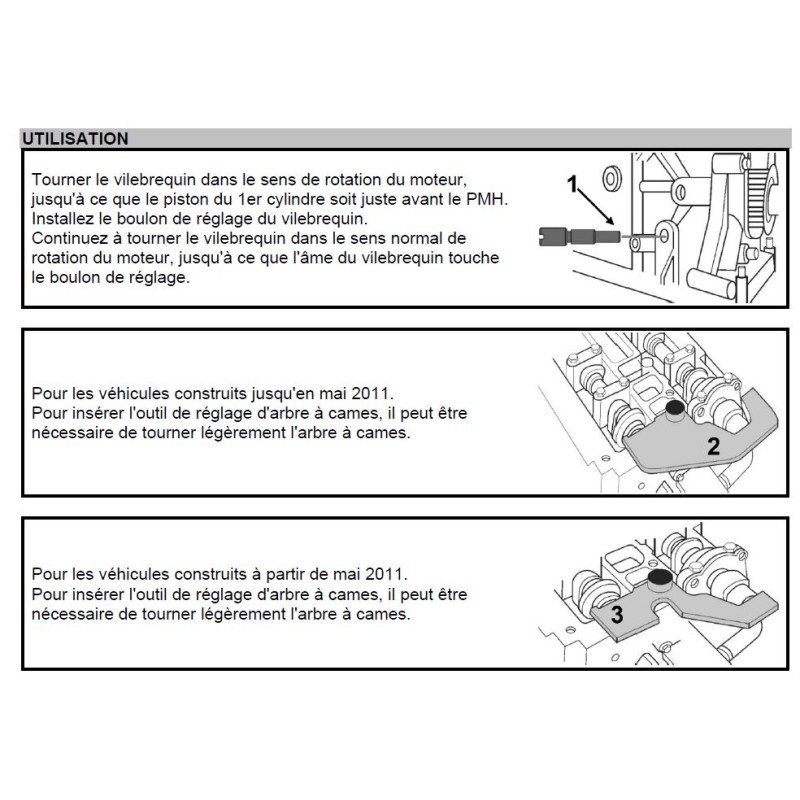 UTILISATION

Tourner le vilebrequin dans le sens de rotation du moteur, jusqu'à ce que le piston du 1er cylindre soit juste avant le PMH.
Installez le boulon de réglage du vilebrequin.
Continuez à tourner le vilebrequin dans le sens normal de rotation du moteur, jusqu'à ce que l'âme du vilebrequin touche le boulon de réglage.

1

Pour les véhicules construits jusqu'en mai 2011.
Pour insérer l'outil de réglage d'arbre à cames, il peut être nécessaire de tourner légèrement l'arbre à cames.

2

Pour les véhicules construits à partir de mai 2011.
Pour insérer l'outil de réglage d'arbre à cames, il peut être nécessaire de tourner légèrement l'arbre à cames.

3