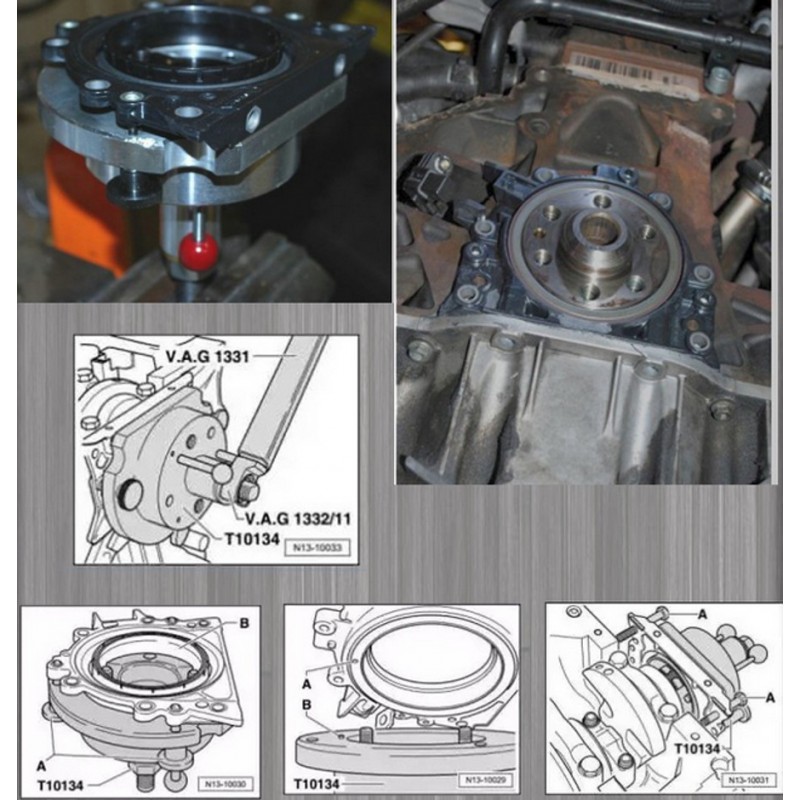 V.A.G 1331

V.A.G 1332/11

T10134

N13-10033

B

A

T10134

N13-10030

A

B

T10134

N13-10029

A

A

T10134

N13-10031